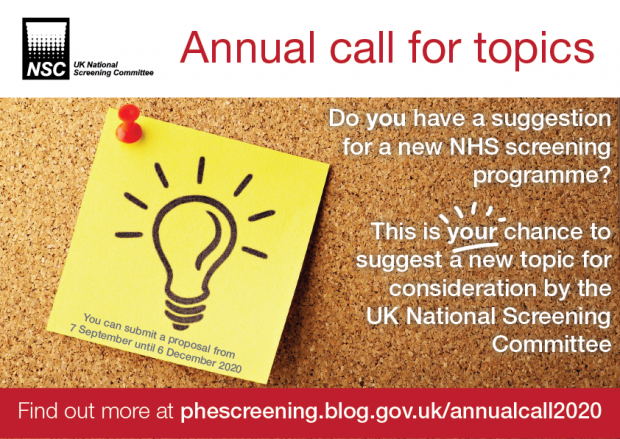 NSC UK National Screening Committee

Annual call for topics

Do you have a suggestion for a new NHS screening programme?

This is your chance to suggest a new topic for consideration by the UK National Screening Committee

You can submit a proposal from 7 September until 6 December 2020

Find out more at phescreening.blog.gov.uk/annualcall2020