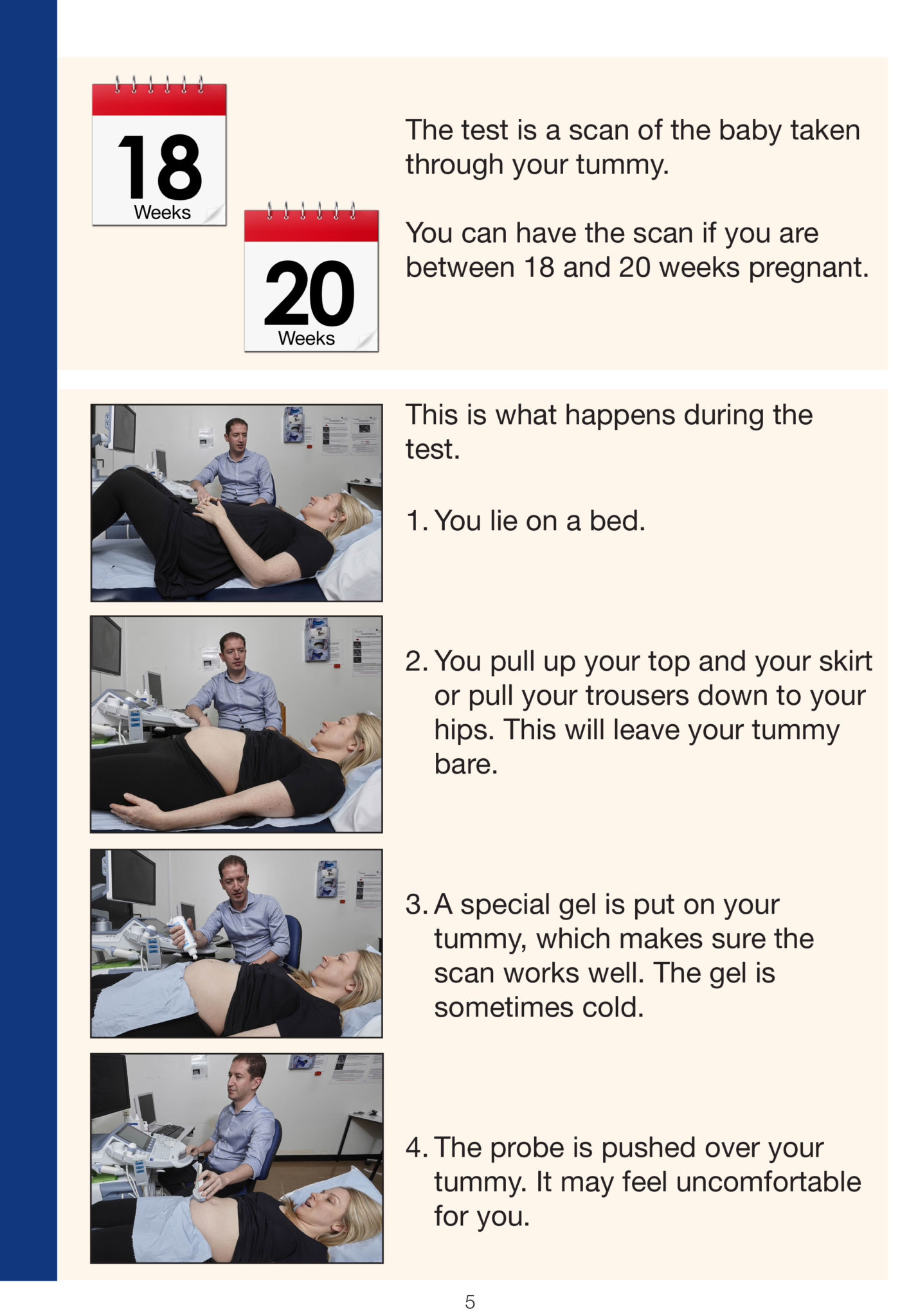 18
Weeks

20
Weeks

The test is a scan of the baby taken through your tummy.

You can have the scan if you are between 18 and 20 weeks pregnant.

This is what happens during the test.

1. You lie on a bed.

2. You pull up your top and your skirt or pull your trousers down to your hips. This will leave your tummy bare.

3. A special gel is put on your tummy, which makes sure the scan works well. The gel is sometimes cold.

4. The probe is pushed over your tummy. It may feel uncomfortable for you.

5